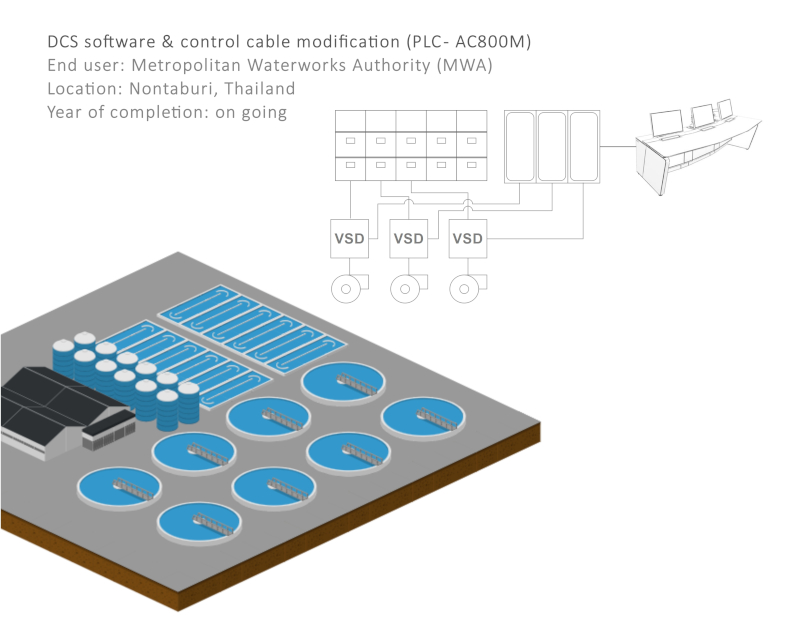 DCS software & control cable modification (PLC- AC800M)
End user: Metropolitan Waterworks Authority (MWA)
Location: Nontaburi, Thailand
Year of completion: on going

VSD
VSD
VSD